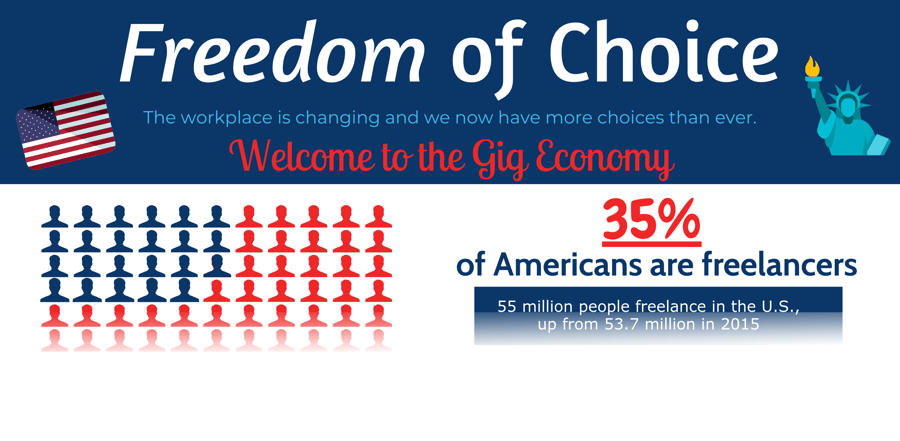 Freedom of Choice

The workplace is changing and we now have more choices than ever.

Welcome to the Gig Economy

35%

of Americans are freelancers

55 million people freelance in the U.S., up from 53.7 million in 2015